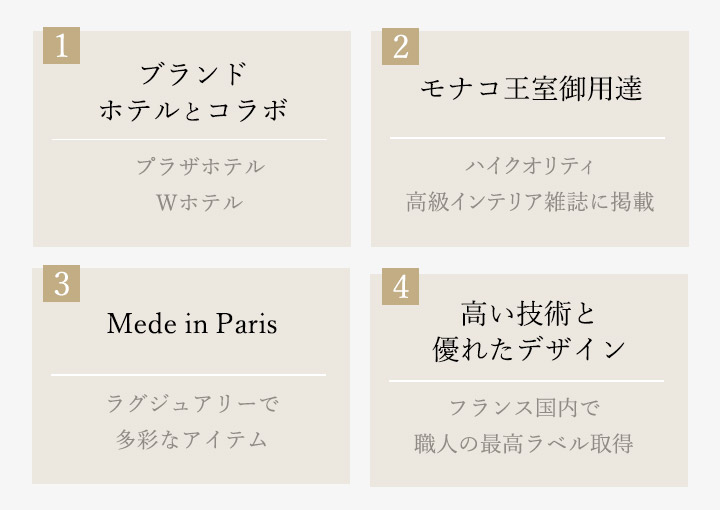 1

ブランド
ホテルとコラボ

プラザホテル
Wホテル

2

モナコ王室御用達

ハイクオリティ
高級インテリア雑誌に掲載

3

Mede in Paris

ラグジュアリーで
多彩なアイテム

4

高い技術と
優れたデザイン

フランス国内で
職人の最高ラベル取得